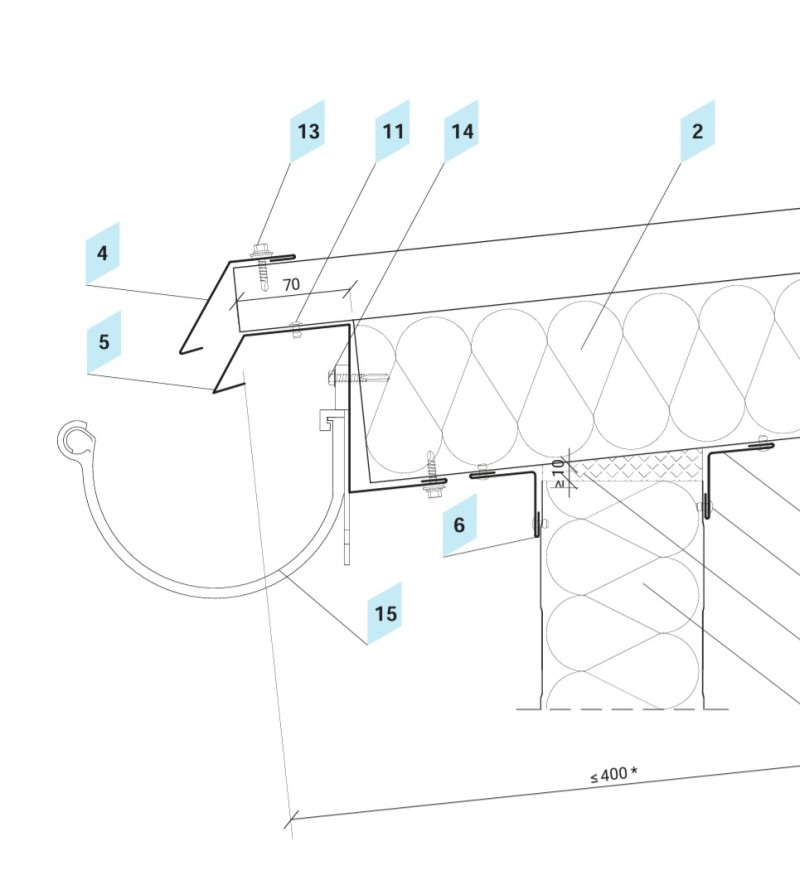 13
11
14
2
4
70
5
≥10
6
15
≤400 *